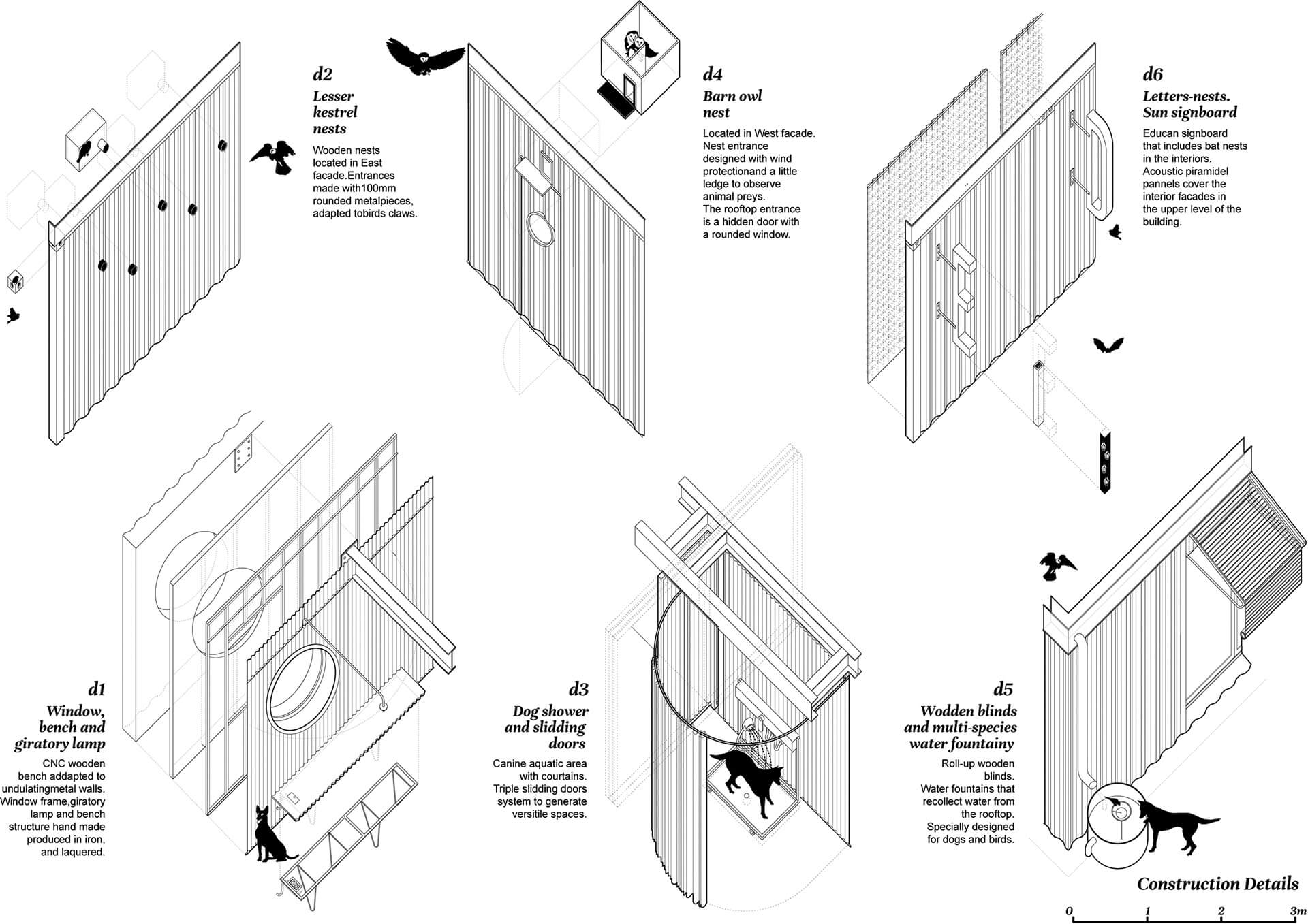 d2
Lesser kestrel nests

Wooden nests located in East facade.Entrances made with100mm rounded metalpieces, adapted tobirds claws.

d4
Barn owl nest

Located in West facade. Nest entrance designed with wind protectionand a little ledge to observe animal preys.
The rooftop entrance is a hidden door with a rounded window.

d6
Letters-nests. Sun signboard

Educan signboard that includes bat nests in the interiors. Acoustic piramidel pannels cover the interior facades in the upper level of the building.

d1
Window, bench and giratory lamp

CNC wooden bench addapted to undulatingmetal walls. Window frame,giratory lamp and bench structure hand made produced in iron, and laquered.

d3
Dog shower and slidding doors

Canine aquatic area with courtains. Triple slidding doors system to generate versitile spaces.

d5
Wodden blinds and multi-species water fountainy

Roll-up wooden blinds.
Water fountains that recollect water from the rooftop.
Specially designed for dogs and birds.

Construction Details

0 1 2 3m